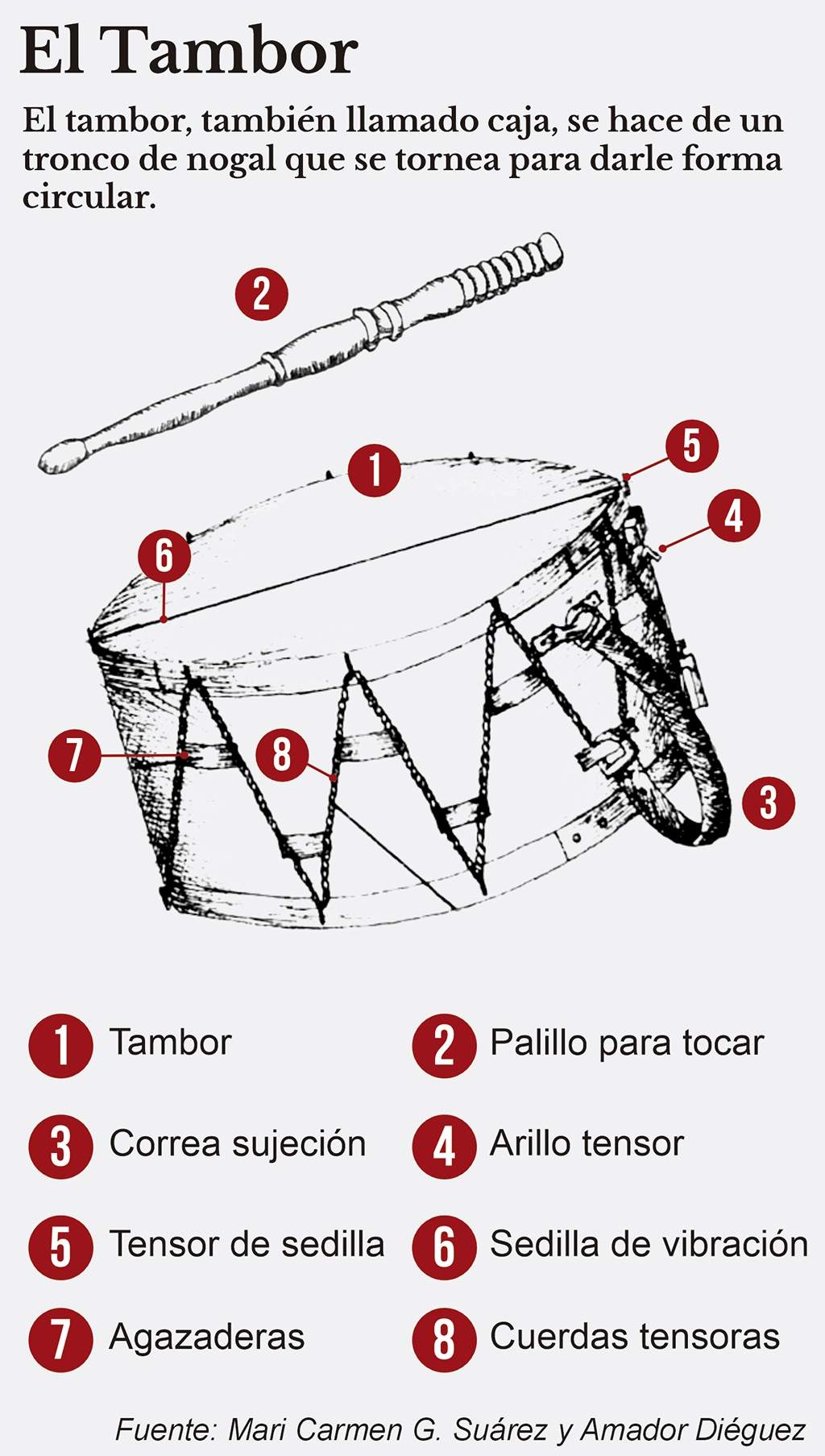 El Tambor

El tambor, también llamado caja, se hace de un tronco de nogal que se tornea para darle forma circular.

2

1

5

4

6

7

8

3

1 Tambor
2 Palillo para tocar
3 Correa sujeción
4 Arillo tensor
5 Tensor de sedilla
6 Sedilla de vibración
7 Agazaderas
8 Cuerdas tensoras

Fuente: Mari Carmen G. Suárez y Amador Diéguez