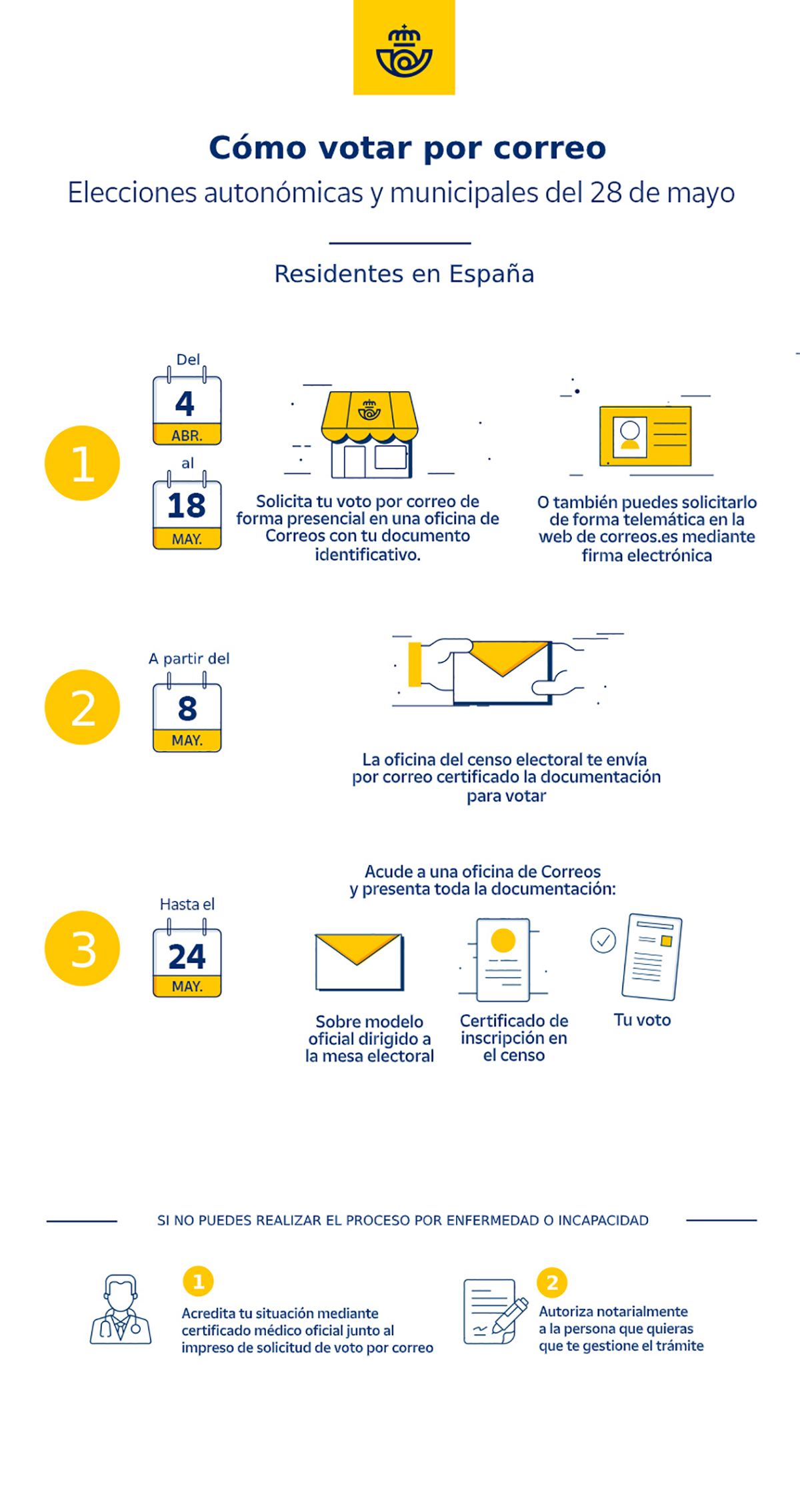 Cómo votar por correo
Elecciones autonómicas y municipales del 28 de mayo

Residentes en España

1

Del
4
ABR.
al
18
MAY.

Solicita tu voto por correo de forma presencial en una oficina de Correos con tu documento identificativo.

O también puedes solicitarlo de forma telemática en la web de correos.es mediante firma electrónica

2

A partir del
8
MAY.

La oficina del censo electoral te envía por correo certificado la documentación para votar

3

Hasta el
24
MAY.

Acude a una oficina de Correos y presenta toda la documentación:

Sobre modelo oficial dirigido a la mesa electoral

Certificado de inscripción en el censo

Tu voto

SI NO PUEDES REALIZAR EL PROCESO POR ENFERMEDAD O INCAPACIDAD

1
Acredita tu situación mediante certificado médico oficial junto al impreso de solicitud de voto por correo

2
Autoriza notarialmente a la persona que quieras que te gestione el trámite